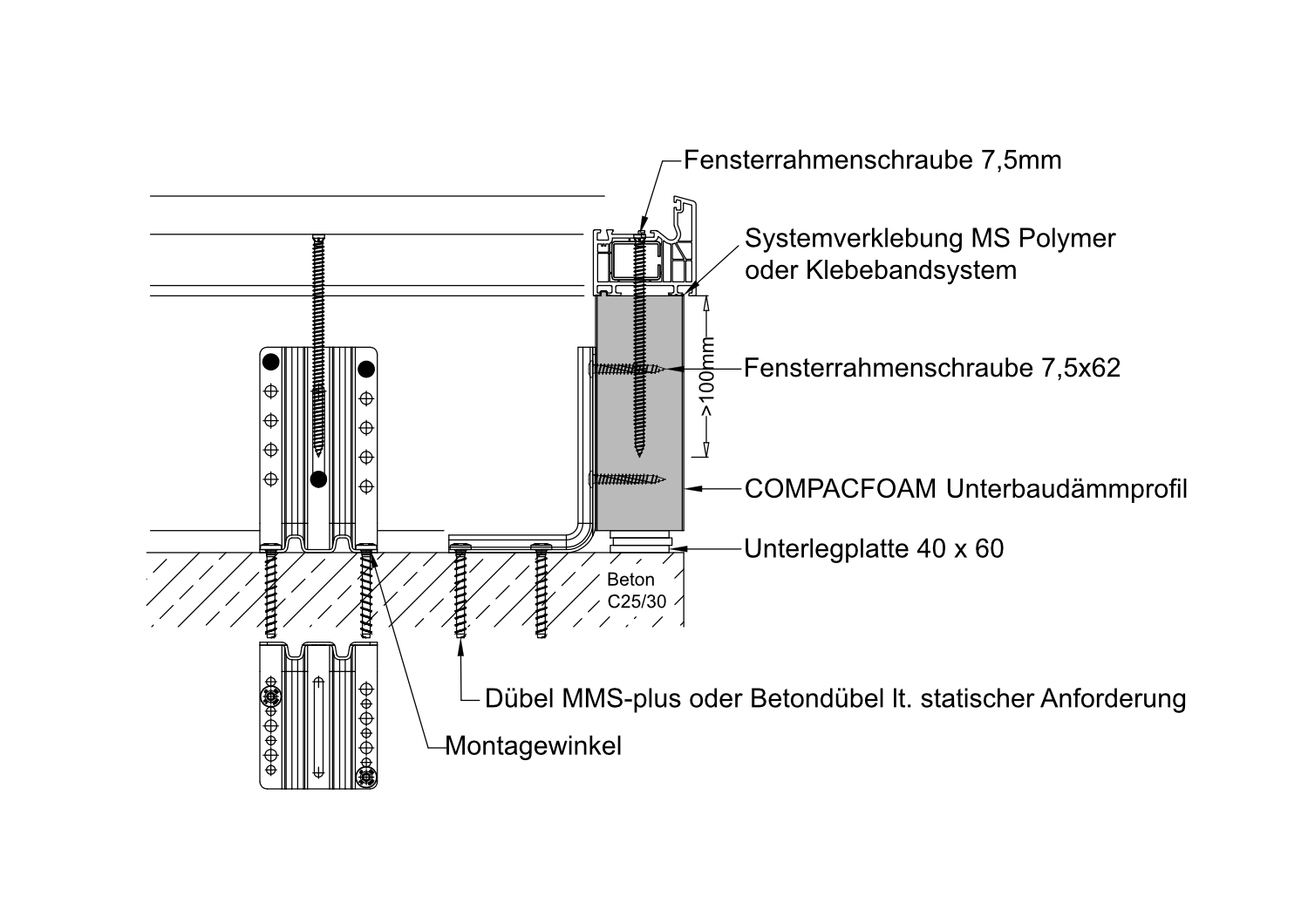 Fensterrahmenschraube 7,5mm

Systemverklebung MS Polymer
oder Klebebandsystem

>100mm

Fensterrahmenschraube 7,5x62

COMPACFOAM Unterbaudämmprofil

Unterlegplatte 40 x 60

Beton
C25/30

Dübel MMS-plus oder Betondübel lt. statischer Anforderung

Montagewinkel