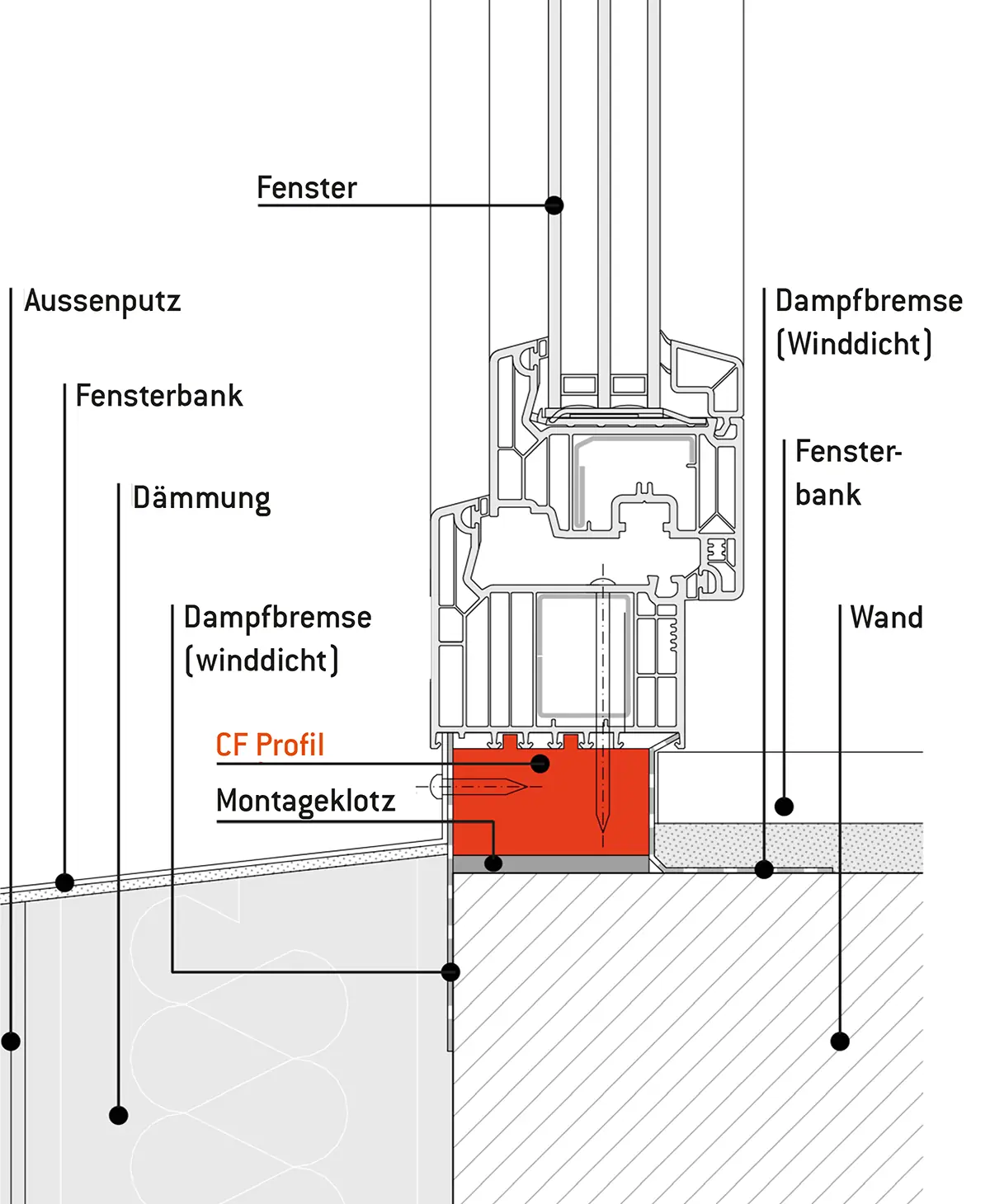 Fenster

Aussenputz

Fensterbank

Dämmung

Dampfbremse
(winddicht)

CF Profil

Montageklotz

Dampfbremse
(Winddicht)

Fensterbank

Wand